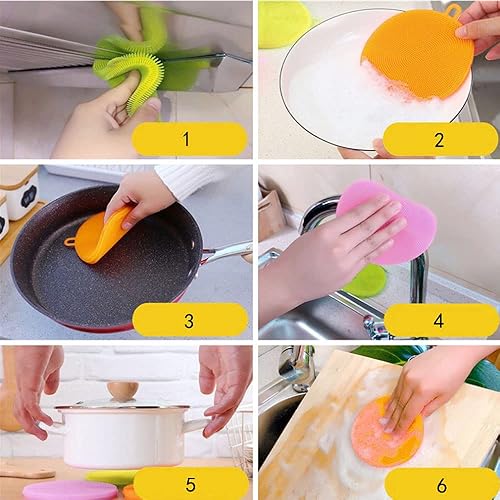 1

2

3

4

5

6