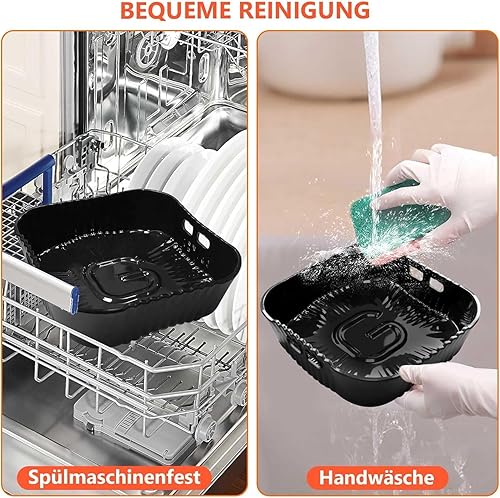 BEQUEME REINIGUNG

Spülmaschinenfest

Handwäsche