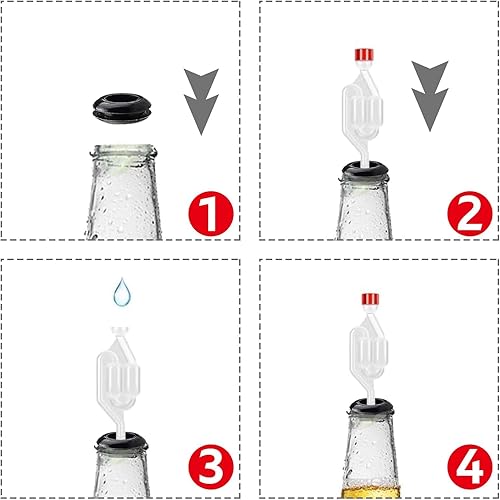 1

2

3

4