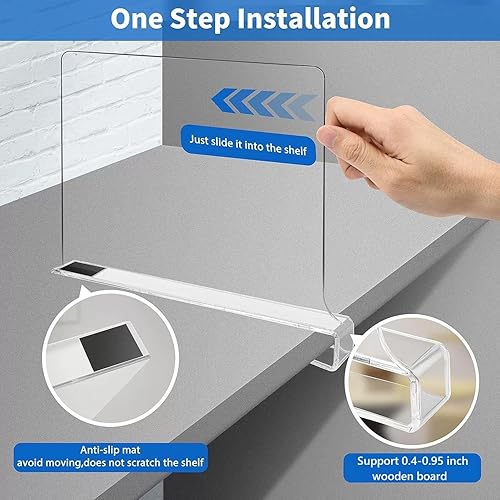 One Step Installation

Just slide it into the shelf

Anti-slip mat
avoid moving,does not scratch the shelf

Support 0.4-0.95 inch
wooden board