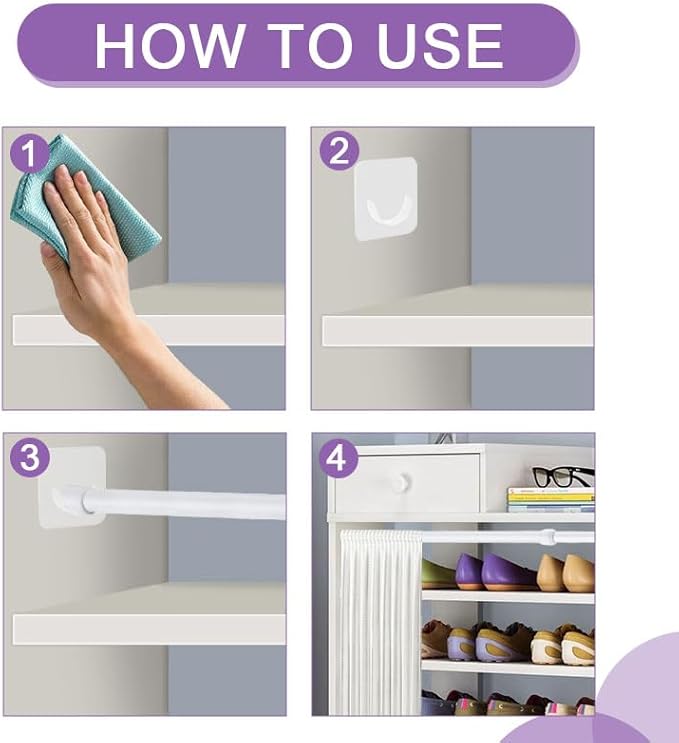 HOW TO USE

1

2

3

4