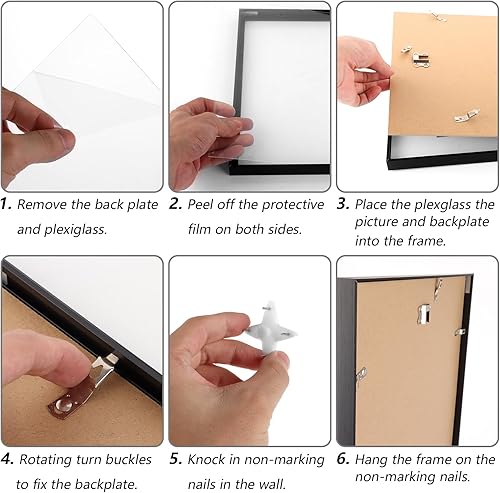 1. Remove the back plate and plexiglass.

2. Peel off the protective film on both sides.

3. Place the plexglass the picture and backplate into the frame.

4. Rotating turn buckles to fix the backplate.

5. Knock in non-marking nails in the wall.

6. Hang the frame on the non-marking nails.