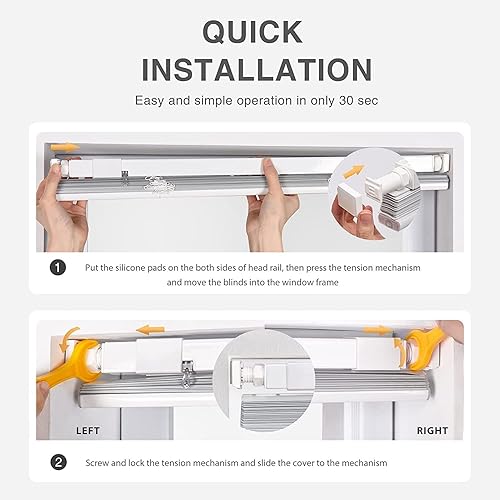 QUICK INSTALLATION

Easy and simple operation in only 30 sec

1 Put the silicone pads on the both sides of head rail, then press the tension mechanism and move the blinds into the window frame

LEFT

RIGHT

2 Screw and lock the tension mechanism and slide the cover to the mechanism