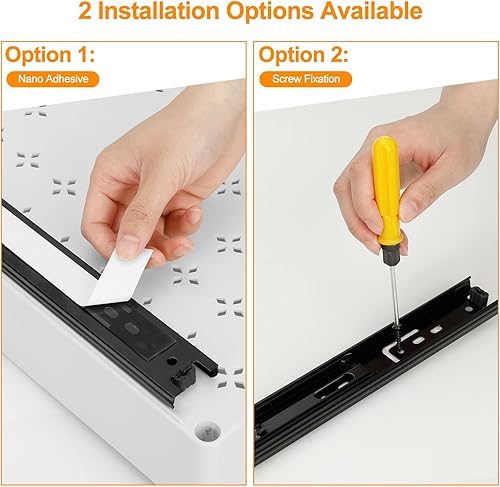 2 Installation Options Available

Option 1:
Nano Adhesive

Option 2:
Screw Fixation