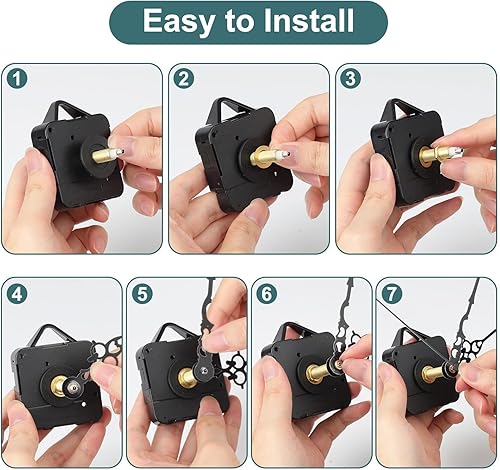 Easy to Install

1

2

3

4

5

6

7