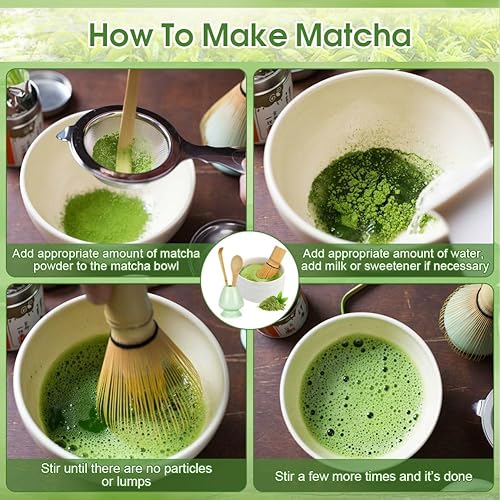 How To Make Matcha

Add appropriate amount of matcha powder to the matcha bowl

Add appropriate amount of water, add milk or sweetener if necessary

Stir until there are no particles or lumps

Stir a few more times and it's done