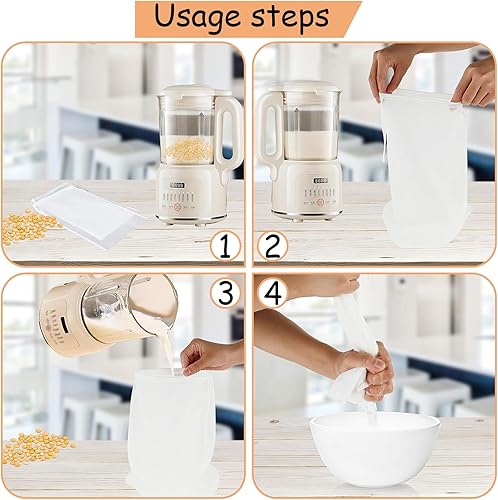 Usage steps

1

2

3

4