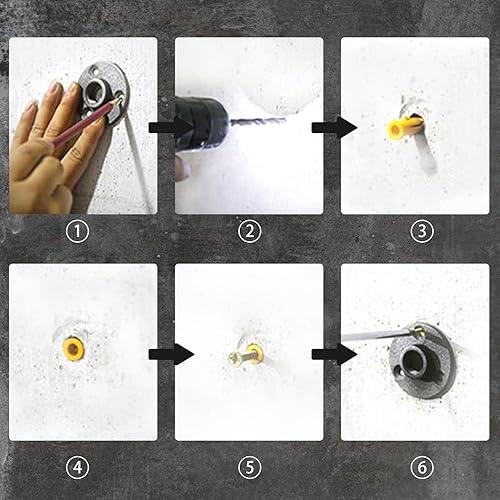 ①
②
③
④
⑤
⑥