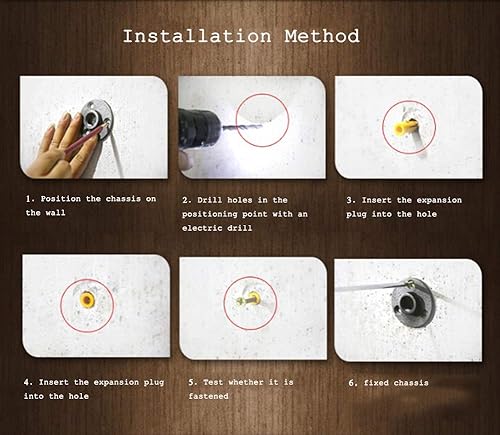 Installation Method

1. Position the chassis on the wall

2. Drill holes in the positioning point with an electric drill

3. Insert the expansion plug into the hole

4. Insert the expansion plug into the hole

5. Test whether it is fastened

6. fixed chassis