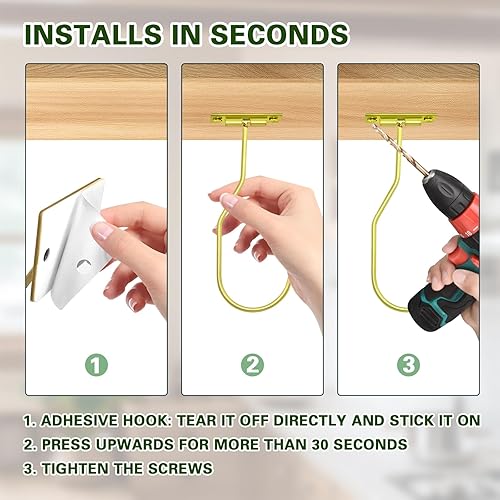 INSTALLS IN SECONDS

1

2

3

1. ADHESIVE HOOK: TEAR IT OFF DIRECTLY AND STICK IT ON
2. PRESS UPWARDS FOR MORE THAN 30 SECONDS
3. TIGHTEN THE SCREWS