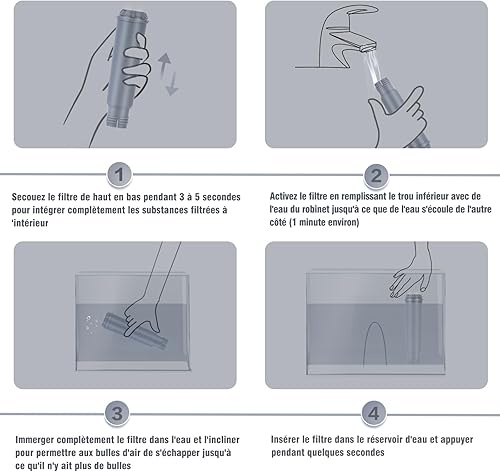 1

Secouez le filtre de haut en bas pendant 3 à 5 secondes pour intégrer complètement les substances filtrées à 'intérieur

2

Activez le filtre en remplissant le trou inférieur avec de l'eau du robinet jusqu'à ce que de l'eau s'écoule de l'autre côté (1 minute environ)

3

Immerger complètement le filtre dans l'eau et l'incliner pour permettre aux bulles d'air de s'échapper jusqu'à ce qu'il n'y ait plus de bulles

4

Insérer le filtre dans le réservoir d'eau et appuyer pendant quelques secondes