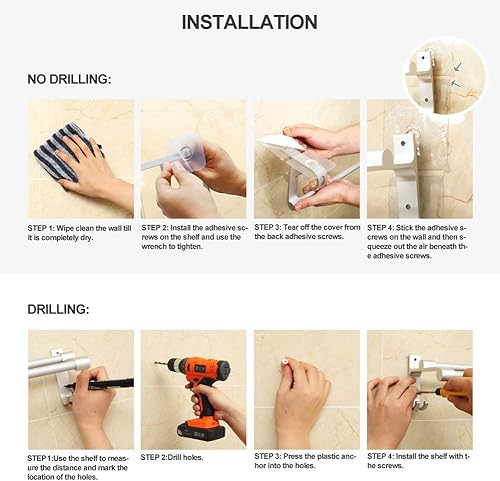 INSTALLATION

NO DRILLING:

STEP 1: Wipe clean the wall till it is completely dry.

STEP 2: Install the adhesive screws on the shelf and use the wrench to tighten.

STEP 3: Tear off the cover from the back adhesive screws.

STEP 4: Stick the adhesive screws on the wall and then squeeze out the air beneath the adhesive screws.

DRILLING:

STEP 1:Use the shelf to measure the distance and mark the location of the holes.

STEP 2:Drill holes.

STEP 3: Press the plastic anchor into the holes.

STEP 4: Install the shelf with the screws.