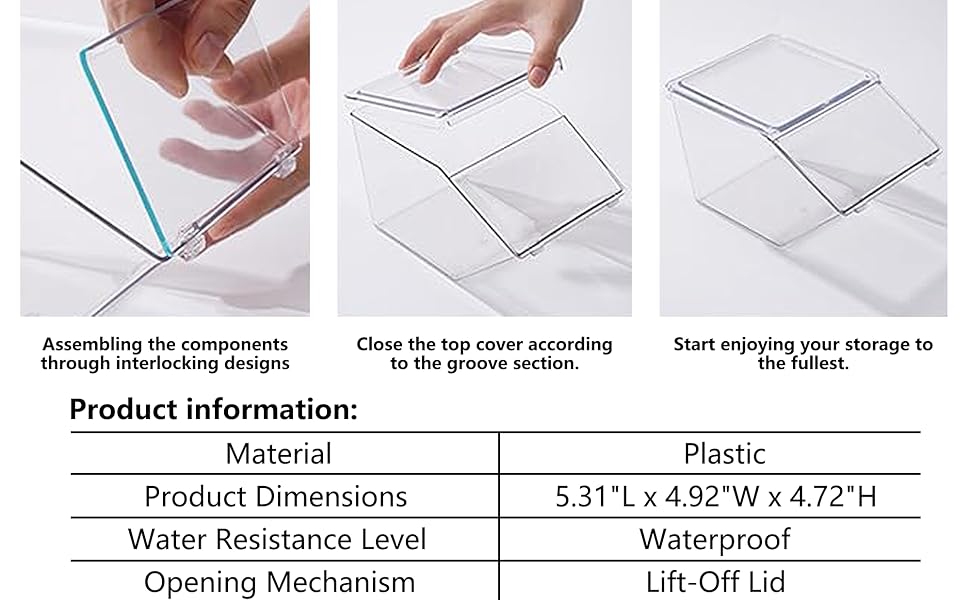 Assembling the components through interlocking designs

Close the top cover according to the groove section.

Start enjoying your storage to the fullest.

Product information:

| Material | Plastic |
|---|---|
| Product Dimensions | 5.31"L x 4.92"W x 4.72"H |
| Water Resistance Level | Waterproof |
| Opening Mechanism | Lift-Off Lid |