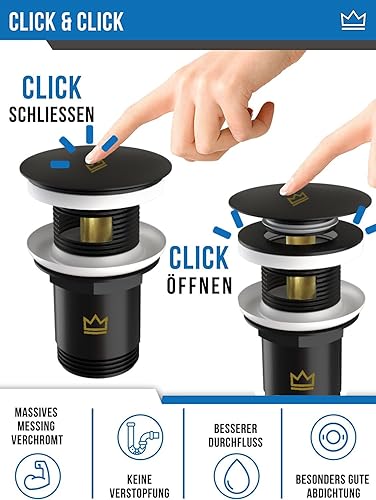 CLICK & CLICK

CLICK
SCHLIESSEN

CLICK
ÖFFNEN

MASSIVES MESSING VERCHROMT

KEINE VERSTOPFUNG

BESSERER DURCHFLUSS

BESONDERS GUTE ABDICHTUNG