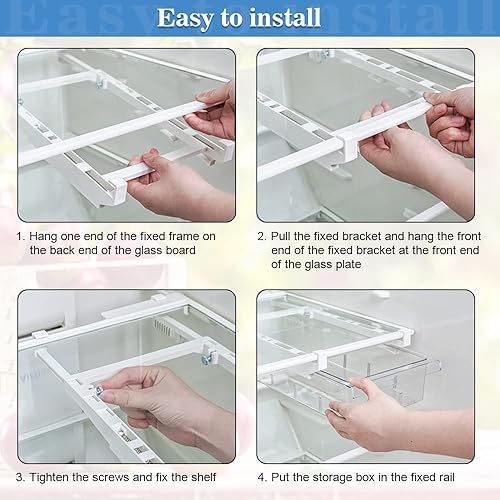 Easy to install

1. Hang one end of the fixed frame on the back end of the glass board

2. Pull the fixed bracket and hang the front end of the fixed bracket at the front end of the glass plate

3. Tighten the screws and fix the shelf

4. Put the storage box in the fixed rail