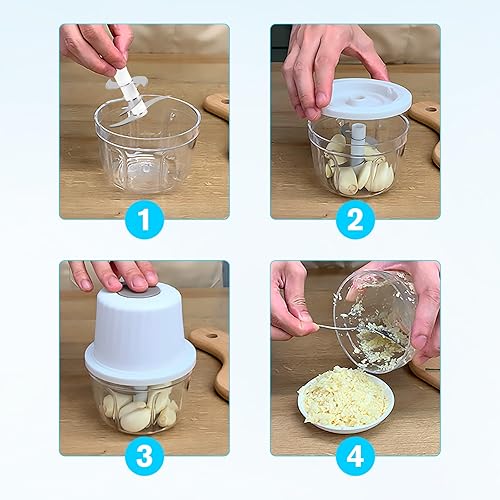 1

2

3

4