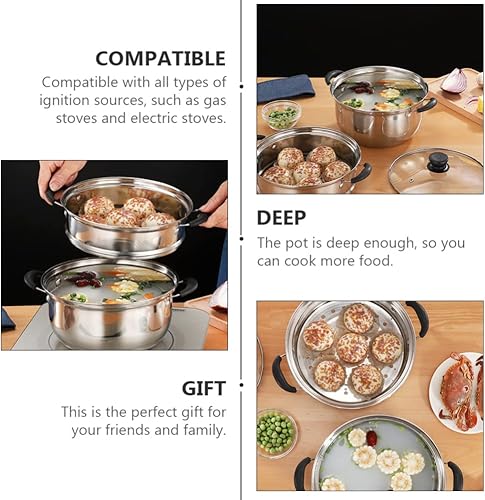 COMPATIBLE
Compatible with all types of ignition sources, such as gas stoves and electric stoves.

DEEP
The pot is deep enough, so you can cook more food.

GIFT
This is the perfect gift for your friends and family.