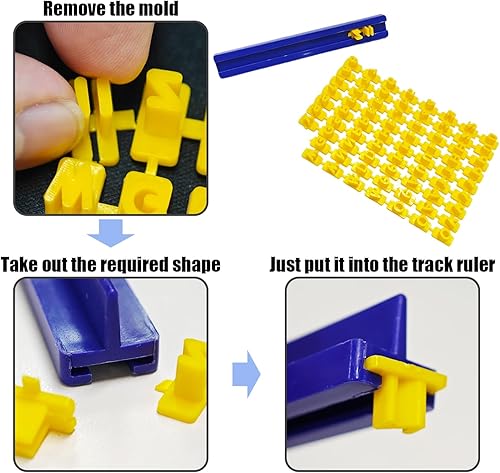 Remove the mold

Take out the required shape

Just put it into the track ruler