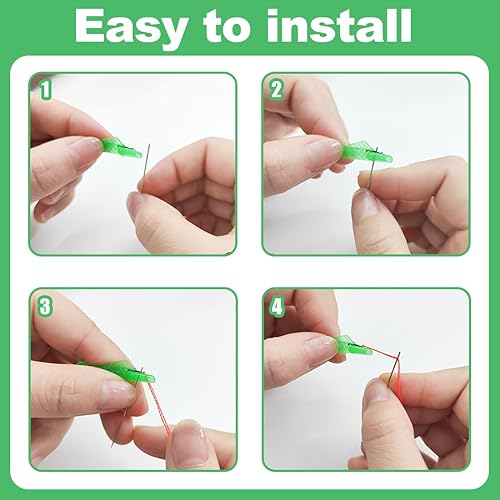 Easy to install

1

2

3

4