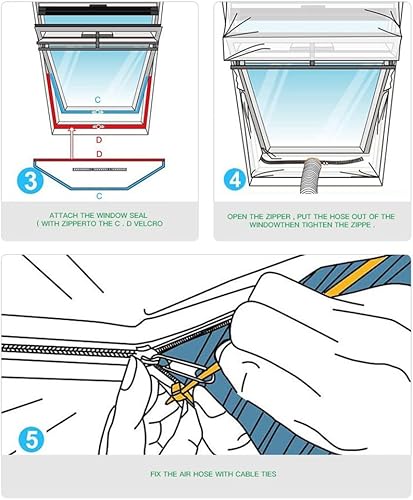 C

D

D

C

3

ATTACH THE WINDOW SEAL ( WITH ZIPPERTO THE C . D VELCRO

4

OPEN THE ZIPPER , PUT THE HOSE OUT OF THE WINDOWTHEN TIGHTEN THE ZIPPE .

5

FIX THE AIR HOSE WITH CABLE TIES