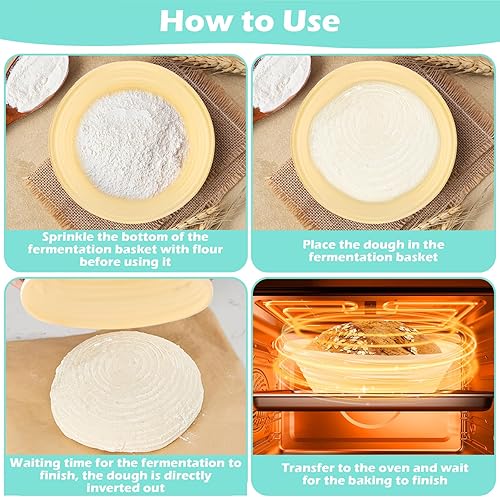 How to Use

Sprinkle the bottom of the fermentation basket with flour before using it

Place the dough in the fermentation basket

Waiting time for the fermentation to finish, the dough is directly inverted out

Transfer to the oven and wait for the baking to finish