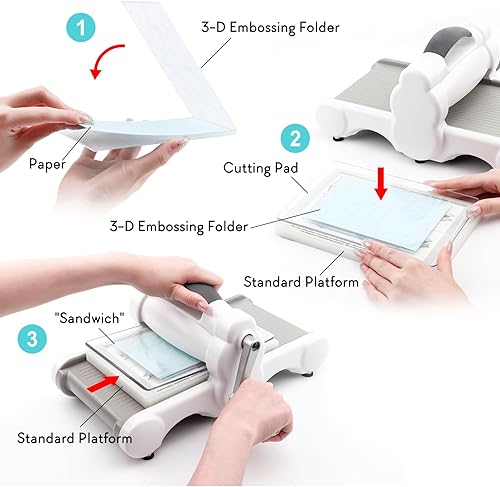 1
3-D Embossing Folder
Paper

2
Cutting Pad
3-D Embossing Folder
Standard Platform

3
"Sandwich"
Standard Platform