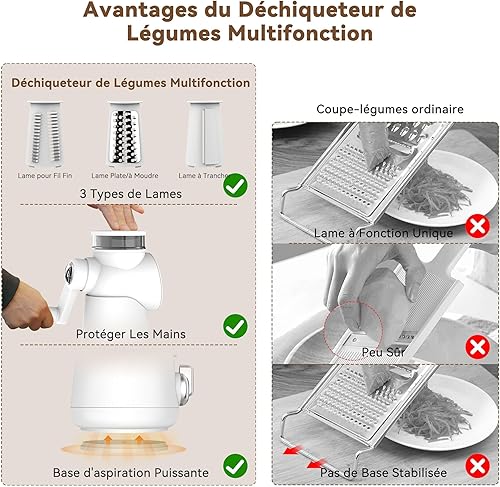 Avantages du Déchiqueteur de Légumes Multifonction

Déchiqueteur de Légumes Multifonction

Lame pour Fil Fin

Lame Plate/à Moudre

Lame à Tranche

3 Types de Lames

Protéger Les Mains

Base d'aspiration Puissante

Coupe-légumes ordinaire

Lame à Fonction Unique

Peu Sûr

Pas de Base Stabilisée