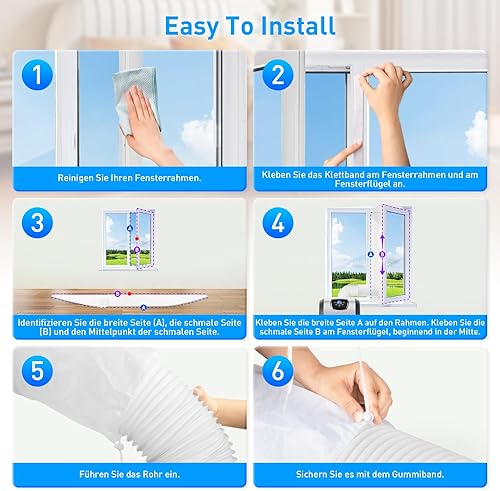 Easy To Install

1

Reinigen Sie Ihren Fensterrahmen.

2

Kleben Sie das Klettband am Fensterrahmen und am Fensterflügel an.

3

A

B

B

A

Identifizieren Sie die breite Seite (A), die schmale Seite (B) und den Mittelpunkt der schmalen Seite.

4

A

B

Kleben Sie die breite Seite A auf den Rahmen. Kleben Sie die schmale Seite B am Fensterflügel, beginnend in der Mitte.

5

Führen Sie das Rohr ein.

6

Sichern Sie es mit dem Gummiband.