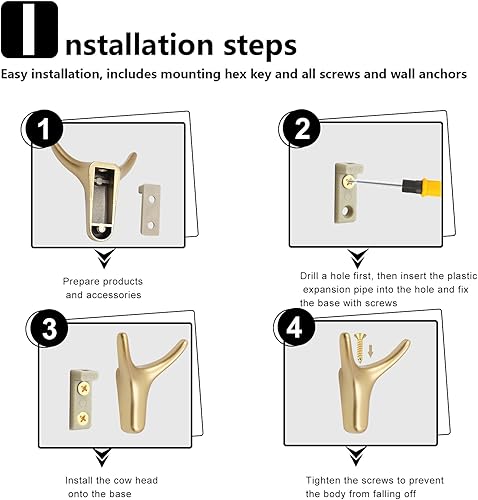 Installation steps

Easy installation, includes mounting hex key and all screws and wall anchors

1

Prepare products and accessories

2

Drill a hole first, then insert the plastic expansion pipe into the hole and fix the base with screws

3

Install the cow head onto the base

4

Tighten the screws to prevent the body from falling off