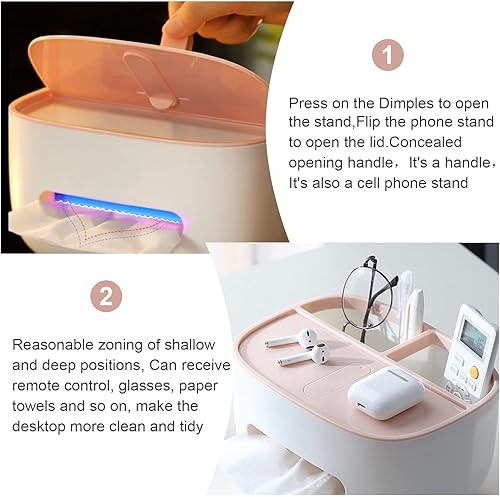 1

Press on the Dimples to open the stand,Flip the phone stand to open the lid.Concealed opening handle， It's a handle， It's also a cell phone stand

2

Reasonable zoning of shallow and deep positions, Can receive remote control, glasses, paper towels and so on, make the desktop more clean and tidy