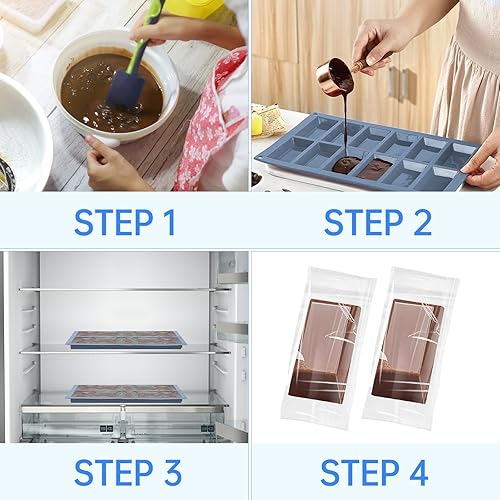 STEP 1

STEP 2

STEP 3

STEP 4