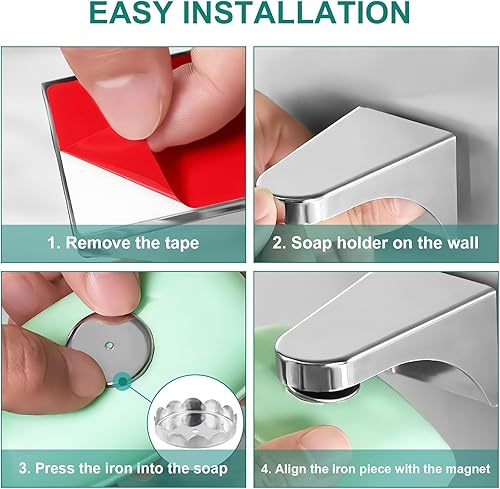 EASY INSTALLATION

1. Remove the tape

2. Soap holder on the wall

3. Press the iron into the soap

4. Align the iron piece with the magnet