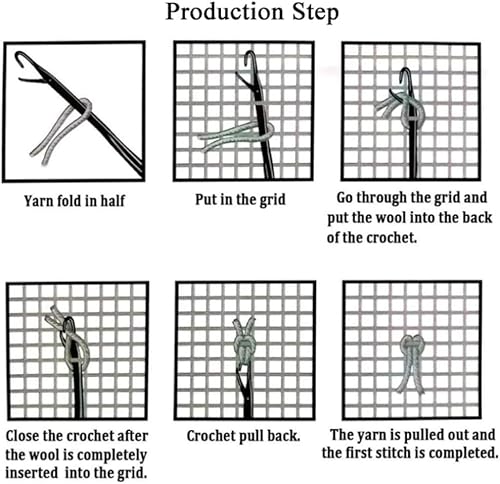 Production Step

Yarn fold in half

Put in the grid

Go through the grid and put the wool into the back of the crochet.

Close the crochet after the wool is completely inserted into the grid.

Crochet pull back.

The yarn is pulled out and the first stitch is completed.