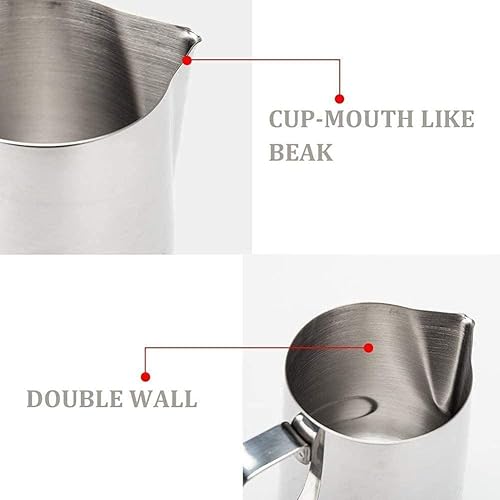 CUP-MOUTH LIKE BEAK

DOUBLE WALL