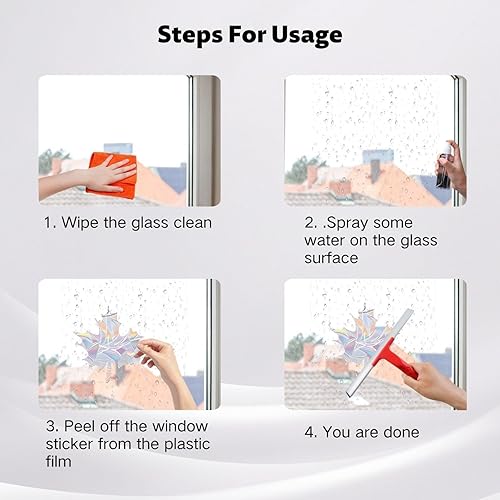 Steps For Usage

1. Wipe the glass clean

2. .Spray some water on the glass surface

3. Peel off the window sticker from the plastic film

4. You are done