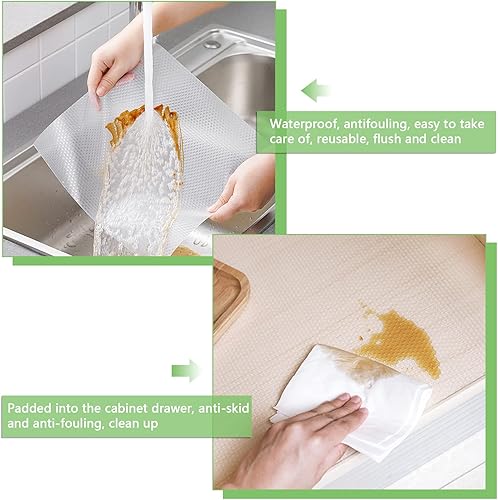 Waterproof, antifouling, easy to take care of, reusable, flush and clean

Padded into the cabinet drawer, anti-skid and anti-fouling, clean up