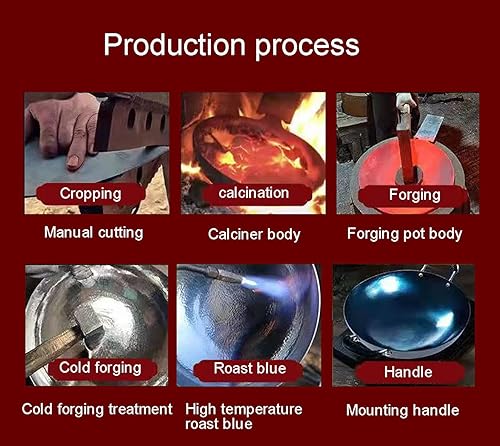 Production process

Cropping
Manual cutting

calcination
Calciner body

Forging
Forging pot body

Cold forging
Cold forging treatment

Roast blue
High temperature roast blue

Handle
Mounting handle