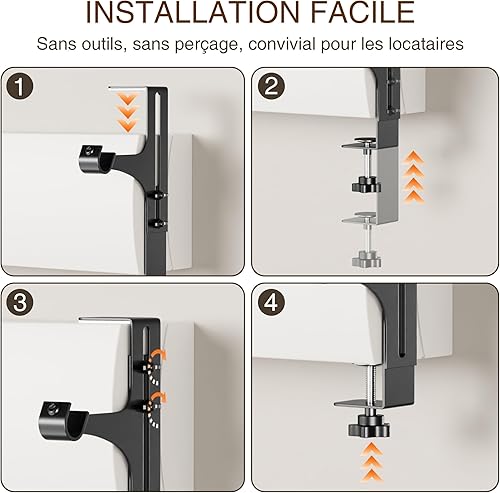 INSTALLATION FACILE

Sans outils, sans perçage, convivial pour les locataires

1

2

3

4