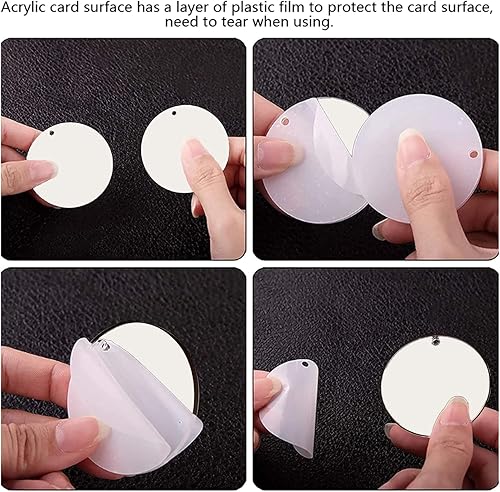 Acrylic card surface has a layer of plastic film to protect the card surface, need to tear when using.