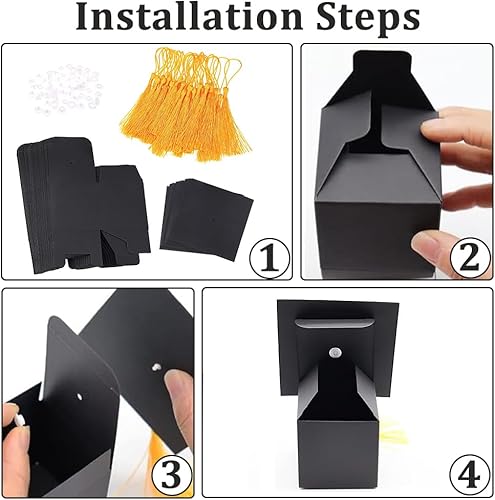 Installation Steps

1

2

3

4