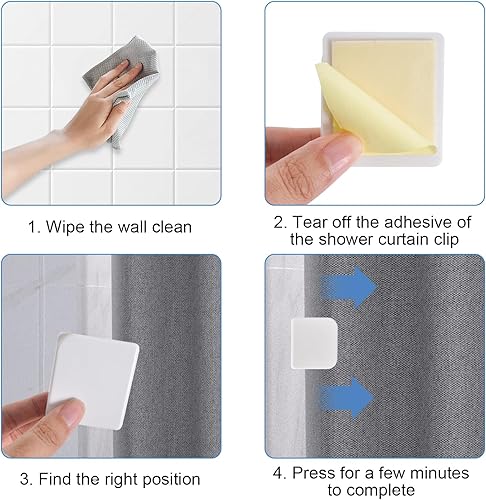 1. Wipe the wall clean

2. Tear off the adhesive of the shower curtain clip

3. Find the right position

4. Press for a few minutes to complete