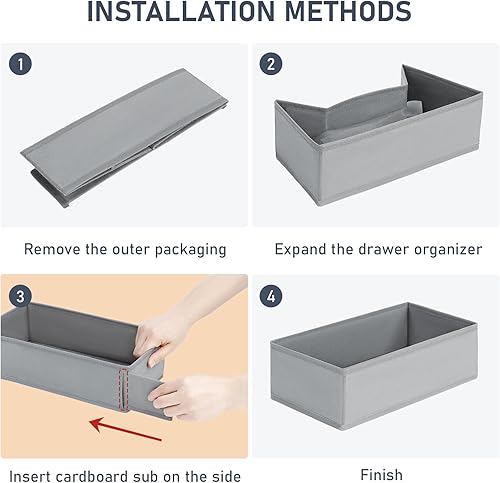 INSTALLATION METHODS

1

Remove the outer packaging

2

Expand the drawer organizer

3

Insert cardboard sub on the side

4

Finish