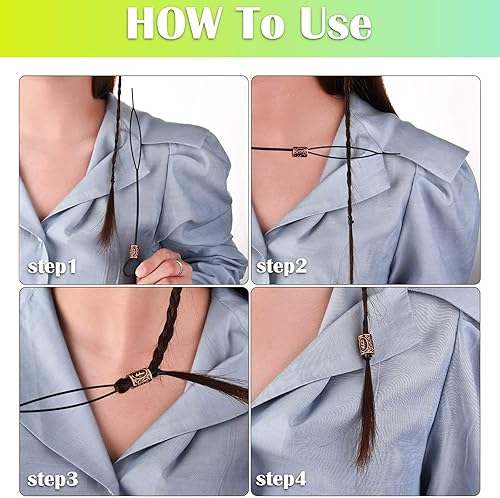 HOW To Use

step1

step2

step3

step4