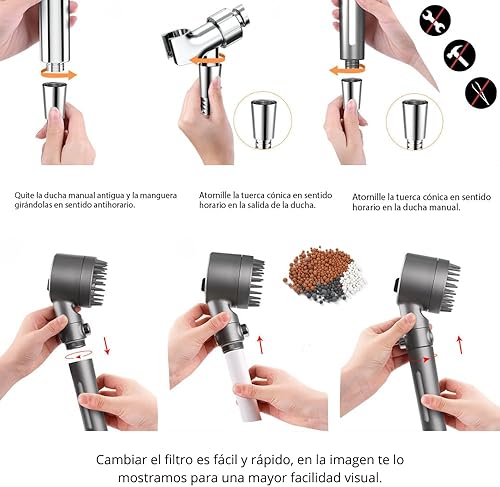 Quite la ducha manual antigua y la manguera girándolas en sentido antihorario.

Atornille la tuerca cónica en sentido horario en la salida de la ducha.

Atornille la tuerca cónica en sentido horario en la ducha manual.

Cambiar el filtro es fácil y rápido, en la imagen te lo mostramos para una mayor facilidad visual.