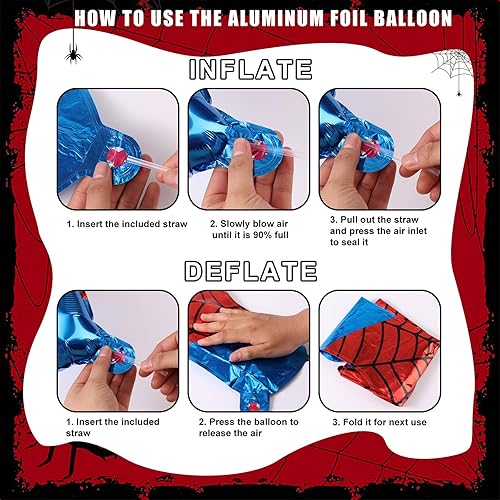 HOW TO USE THE ALUMINUM FOIL BALLOON

INFLATE

1. Insert the included straw

2. Slowly blow air until it is 90% full

3. Pull out the straw and press the air inlet to seal it

DEFLATE

1. Insert the included straw

2. Press the balloon to release the air

3. Fold it for next use