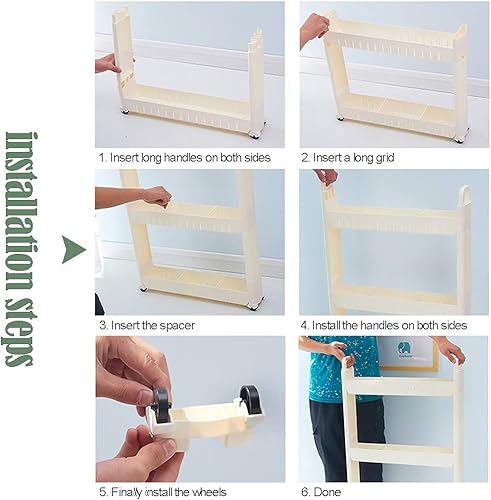 installation steps

1. Insert long handles on both sides

2. Insert a long grid

3. Insert the spacer

4. Install the handles on both sides

5. Finally install the wheels

6. Done