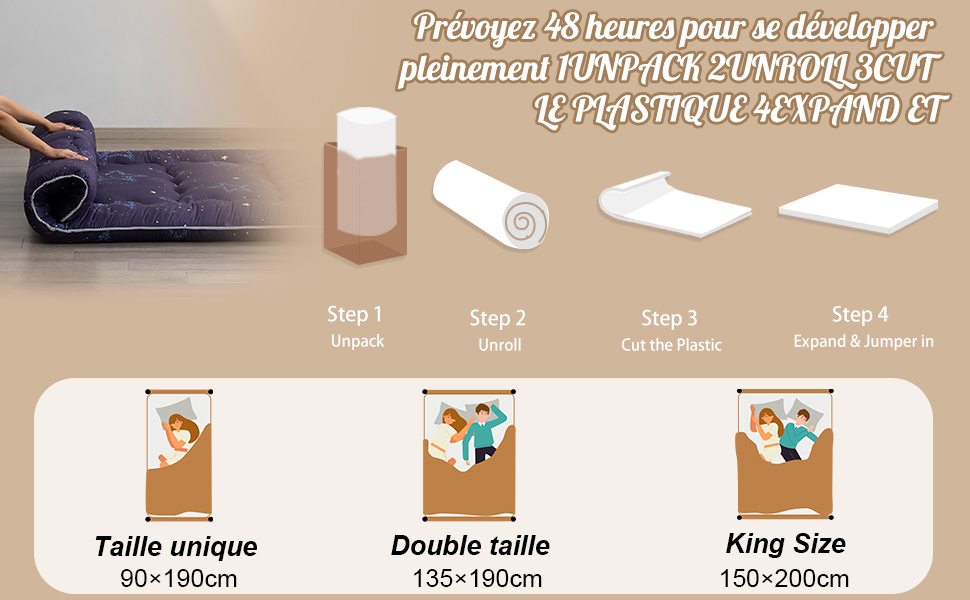 Prévoyez 48 heures pour se développer pleinement 1UNPACK 2UNROLL 3CUT LE PLASTIQUE 4EXPAND ET

Step 1
Unpack

Step 2
Unroll

Step 3
Cut the Plastic

Step 4
Expand & Jumper in

Taille unique
90×190cm

Double taille
135×190cm

King Size
150×200cm