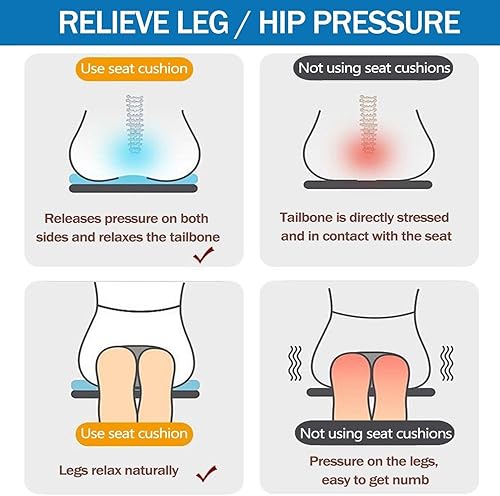 RELIEVE LEG / HIP PRESSURE

Use seat cushion

Releases pressure on both sides and relaxes the tailbone

Not using seat cushions

Tailbone is directly stressed and in contact with the seat

Use seat cushion

Legs relax naturally

Not using seat cushions

Pressure on the legs, easy to get numb