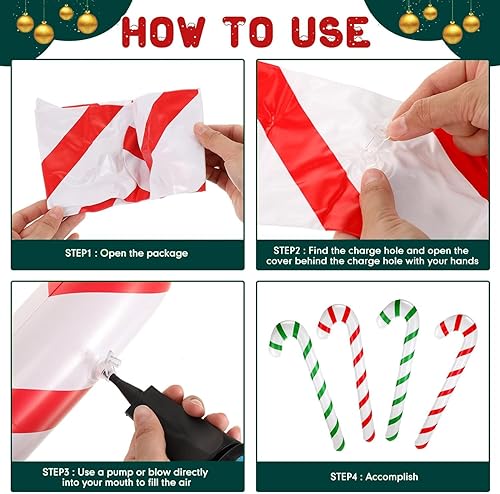 HOW TO USE

STEP1 : Open the package

STEP2 : Find the charge hole and open the cover behind the charge hole with your hands

STEP3 : Use a pump or blow directly into your mouth to fill the air

STEP4 : Accomplish