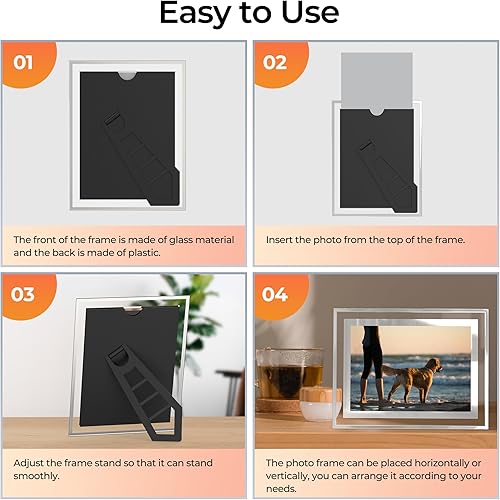 Easy to Use

01

The front of the frame is made of glass material and the back is made of plastic.

02

Insert the photo from the top of the frame.

03

Adjust the frame stand so that it can stand smoothly.

04

The photo frame can be placed horizontally or vertically, you can arrange it according to your needs.